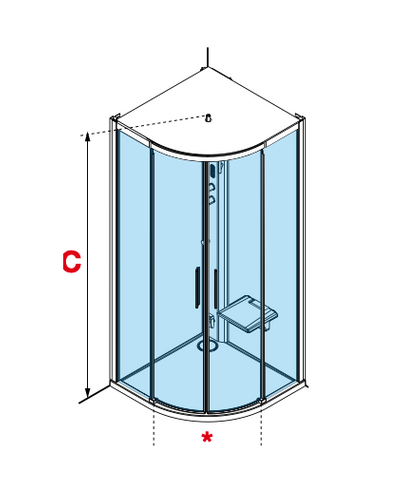 C

*